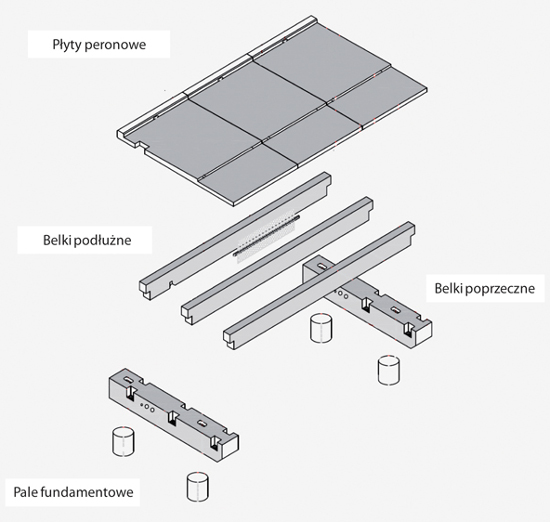 Płyty peronowe

Belki podłużne

Belki poprzeczne

Pale fundamentowe